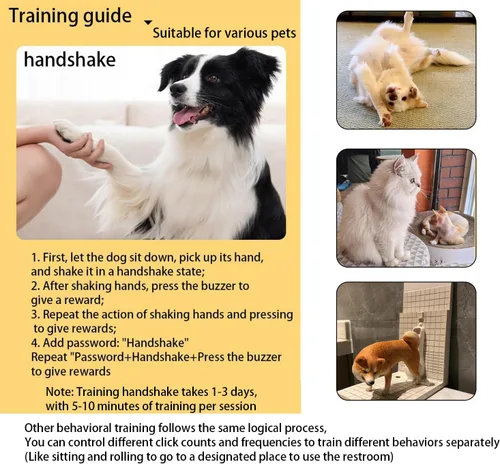 Training guide

Suitable for various pets

handshake

1. First, let the dog sit down, pick up its hand, and shake it in a handshake state;
2. After shaking hands, press the buzzer to give a reward;
3. Repeat the action of shaking hands and pressing to give rewards;
4. Add password: "Handshake"
Repeat "Password+Handshake+Press the buzzer to give rewards

Note: Training handshake takes 1-3 days, with 5-10 minutes of training per session

Other behavioral training follows the same logical process,
You can control different click counts and frequencies to train different behaviors separately
(Like sitting and rolling to go to a designated place to use the restroom)