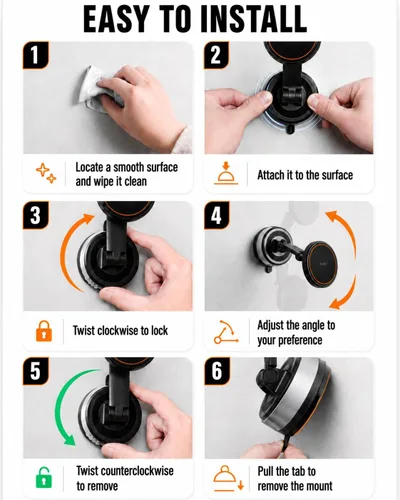 EASY TO INSTALL

1

Locate a smooth surface and wipe it clean

2

Attach it to the surface

3

Twist clockwise to lock

4

Adjust the angle to your preference

5

Twist counterclockwise to remove

6

Pull the tab to remove the mount