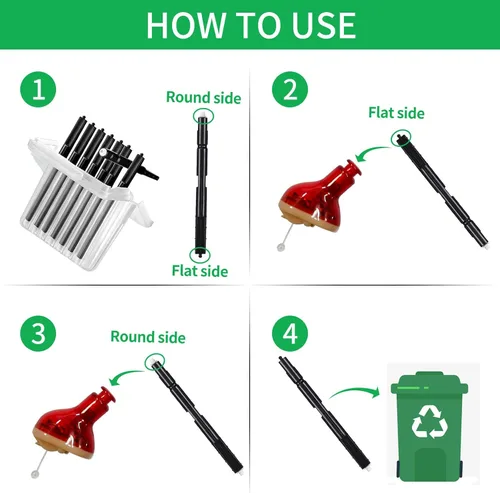 HOW TO USE

1

Round side

Flat side

2

Flat side

3

Round side

4