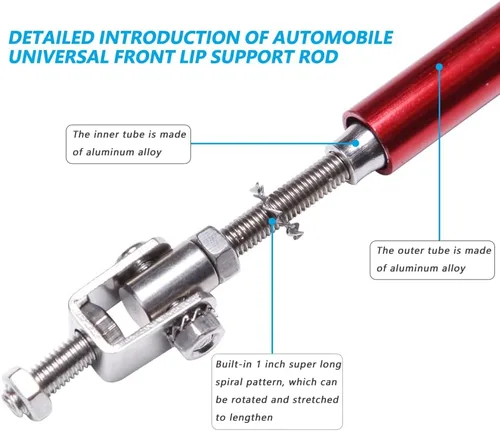 DETAILED INTRODUCTION OF AUTOMOBILE UNIVERSAL FRONT LIP SUPPORT ROD

The inner tube is made of aluminum alloy

The outer tube is made of aluminum alloy

Built-in 1 inch super long spiral pattern, which can be rotated and stretched to lengthen