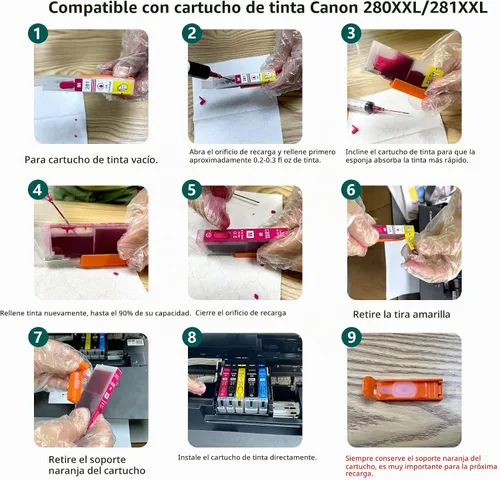 Compatible con cartucho de tinta Canon 280XXL/281XXL

1

Para cartucho de tinta vacío.

2

Abra el orificio de recarga y rellene primero aproximadamente 0.2-0.3 fl oz de tinta.

3

Incline el cartucho de tinta para que la esponja absorba la tinta más rápido.

4

Rellene tinta nuevamente, hasta el 90% de su capacidad.

5

Cierre el orificio de recarga

6

Retire la tira amarilla

7

Retire el soporte naranja del cartucho

8

Instale el cartucho de tinta directamente.

9

Siempre conserve el soporte naranja del cartucho, es muy importante para la próxima recarga.