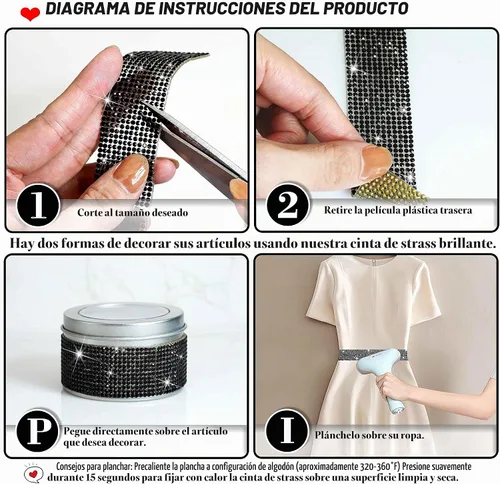 DIAGRAMA DE INSTRUCCIONES DEL PRODUCTO

1
Corte al tamaño deseado

2
Retire la película plástica trasera

Hay dos formas de decorar sus artículos usando nuestra cinta de strass brillante.

P
Pegue directamente sobre el artículo que desea decorar.

I
Plánchelo sobre su ropa.

Consejos para planchar: Precaliente la plancha a configuración de algodón (aproximadamente 320-360°F) Presione suavemente durante 15 segundos para fijar con calor la cinta de strass sobre una superficie limpia y seca.