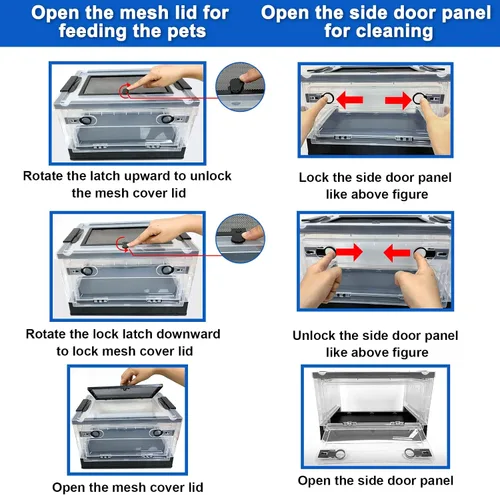 Open the mesh lid for feeding the pets

Rotate the latch upward to unlock the mesh cover lid

Rotate the lock latch downward to lock mesh cover lid

Open the mesh cover lid

Open the side door panel for cleaning

Lock the side door panel like above figure

Unlock the side door panel like above figure

Open the side door panel