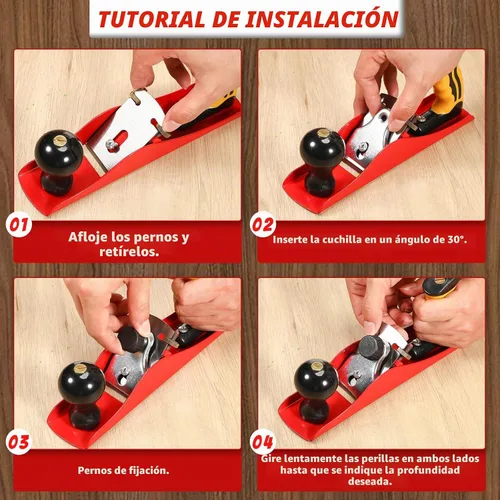 TUTORIAL DE INSTALACIÓN

01

Afloje los pernos y retírelos.

02

Inserte la cuchilla en un ángulo de 30°.

03

Pernos de fijación.

04

Gire lentamente las perillas en ambos lados hasta que se indique la profundidad deseada.