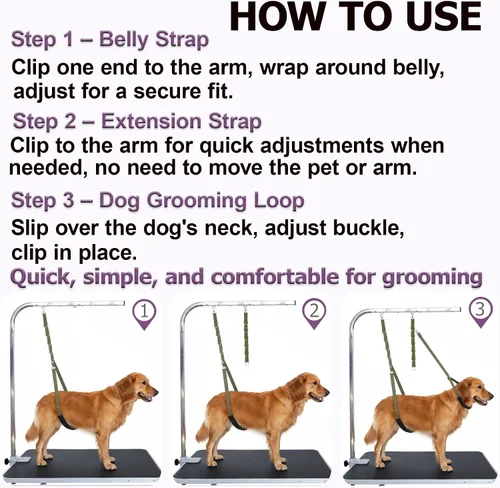 HOW TO USE

Step 1 – Belly Strap

Clip one end to the arm, wrap around belly, adjust for a secure fit.

Step 2 – Extension Strap

Clip to the arm for quick adjustments when needed, no need to move the pet or arm.

Step 3 – Dog Grooming Loop

Slip over the dog's neck, adjust buckle, clip in place.

Quick, simple, and comfortable for grooming

1

2

3