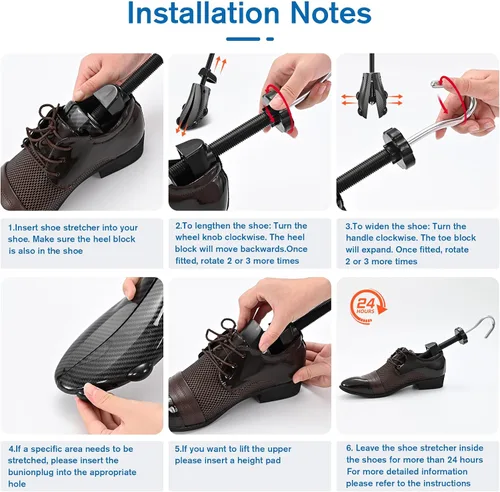 Installation Notes

1.Insert shoe stretcher into your shoe. Make sure the heel block is also in the shoe

2.To lengthen the shoe: Turn the wheel knob clockwise. The heel block will move backwards.Once fitted, rotate 2 or 3 more times

3.To widen the shoe: Turn the handle clockwise. The toe block will expand. Once fitted, rotate 2 or 3 more times

24 HOURS

4.If a specific area needs to be stretched, please insert the bunionplug into the appropriate hole

5.If you want to lift the upper please insert a height pad

6. Leave the shoe stretcher inside the shoes for more than 24 hours For more detailed information please refer to the instructions