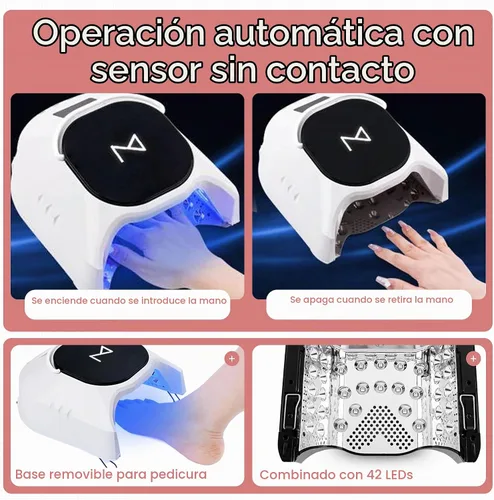 Operación automática con sensor sin contacto

Se enciende cuando se introduce la mano

Se apaga cuando se retira la mano

+

Base removible para pedicura

+

Combinado con 42 LEDs