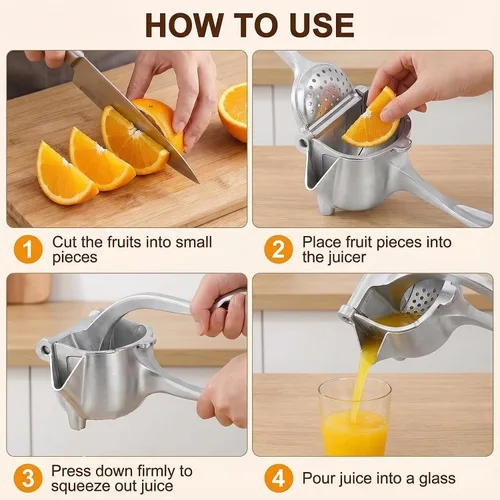 HOW TO USE

1 Cut the fruits into small pieces

2 Place fruit pieces into the juicer

3 Press down firmly to squeeze out juice

4 Pour juice into a glass