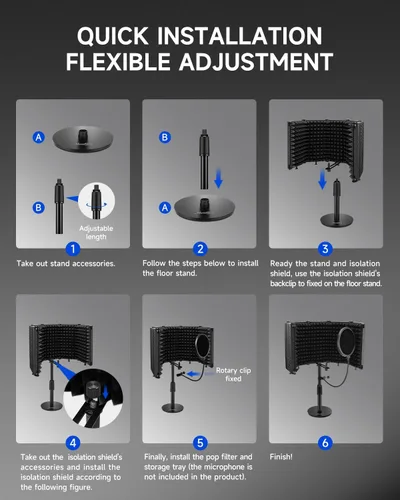 QUICK INSTALLATION
FLEXIBLE ADJUSTMENT

A

B

Adjustable length

1

Take out stand accessories.

B

A

2

Follow the steps below to install the floor stand.

3

Ready the stand and isolation shield, use the isolation shield's backclip to fixed on the floor stand.

4

Take out the isolation shield's accessories and install the isolation shield according to the following figure.

Rotary clip fixed

5

Finally, install the pop filter and storage tray (the microphone is not included in the product).

6

Finish!