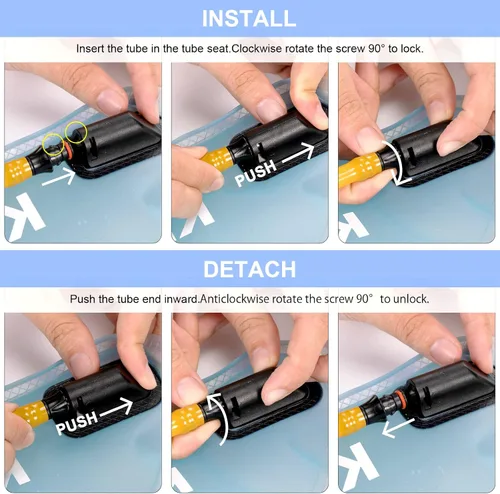 INSTALL

Insert the tube in the tube seat.Clockwise rotate the screw 90° to lock.

PUSH

DETACH

Push the tube end inward.Anticlockwise rotate the screw 90° to unlock.

PUSH