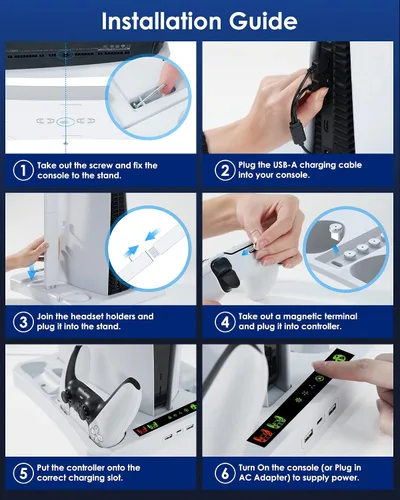 Installation Guide

1 Take out the screw and fix the console to the stand.

2 Plug the USB-A charging cable into your console.

3 Join the headset holders and plug it into the stand.

4 Take out a magnetic terminal and plug it into controller.

5 Put the controller onto the correct charging slot.

6 Turn On the console (or Plug in AC Adapter) to supply power.