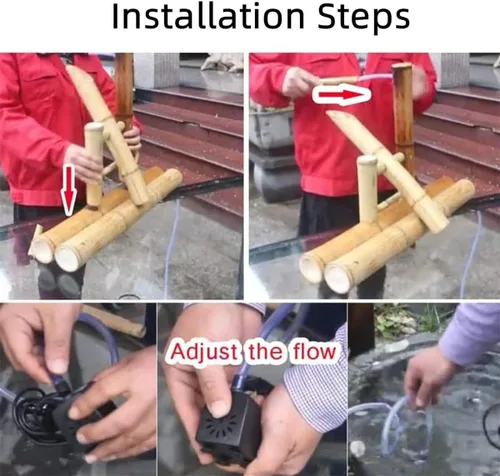 Installation Steps

Adjust the flow