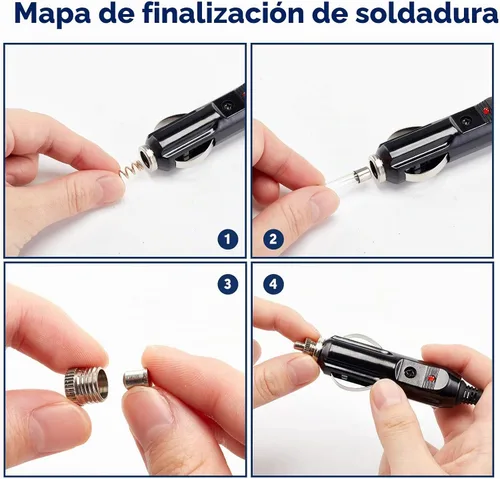 Mapa de finalización de soldadura

1

2

3

4