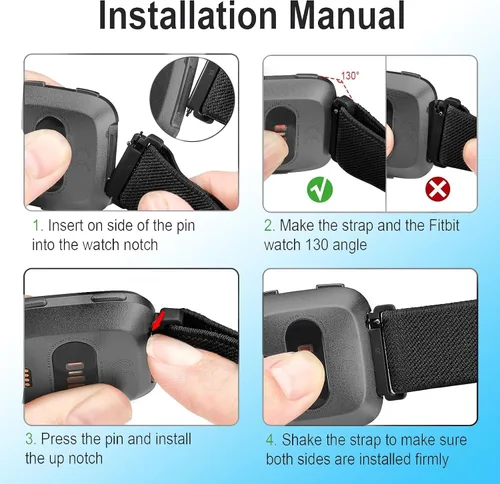 Installation Manual

130°

1. Insert on side of the pin into the watch notch

2. Make the strap and the Fitbit watch 130 angle

3. Press the pin and install the up notch

4. Shake the strap to make sure both sides are installed firmly