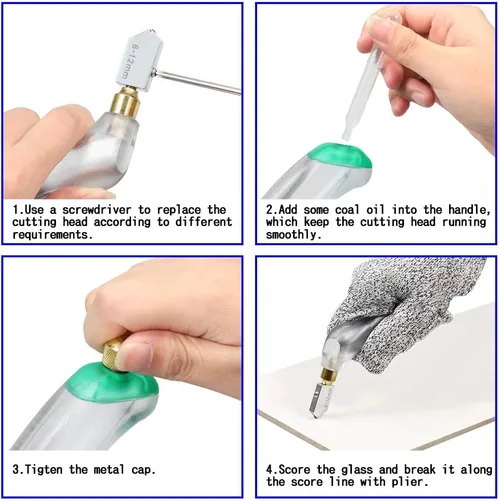 6-12mm

1.Use a screwdriver to replace the cutting head according to different requirements.

2.Add some coal oil into the handle, which keep the cutting head running smoothly.

3.Tigten the metal cap.

4.Score the glass and break it along the score line with plier.