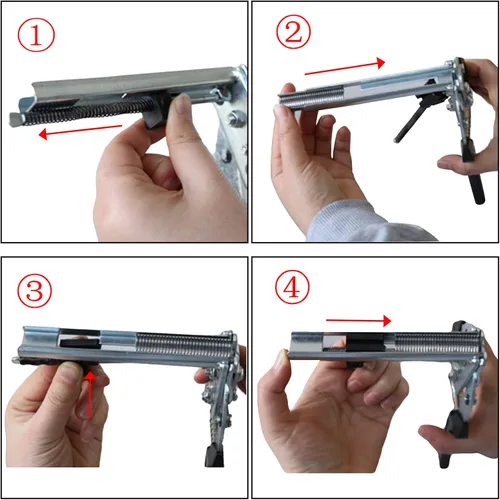 ①

②

③

④