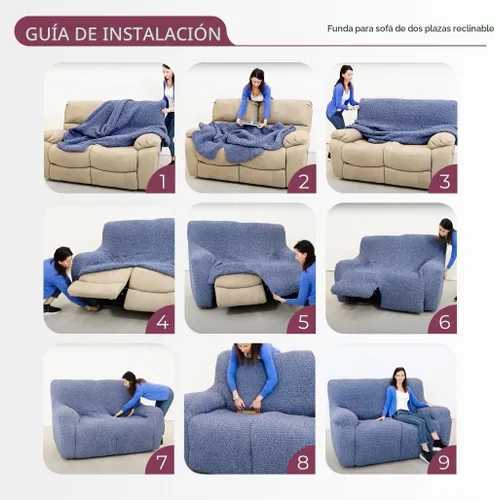 GUÍA DE INSTALACIÓN

Funda para sofá de dos plazas reclinable

1

2

3

4

5

6

7

8

9