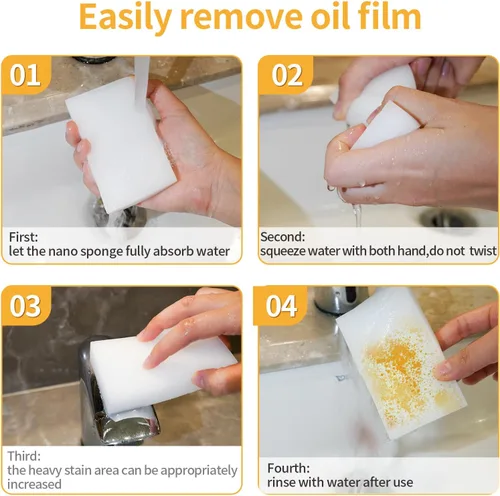 Easily remove oil film

01

First:
let the nano sponge fully absorb water

02

Second:
squeeze water with both hand,do not twist

03

Third:
the heavy stain area can be appropriately increased

04

Fourth:
rinse with water after use