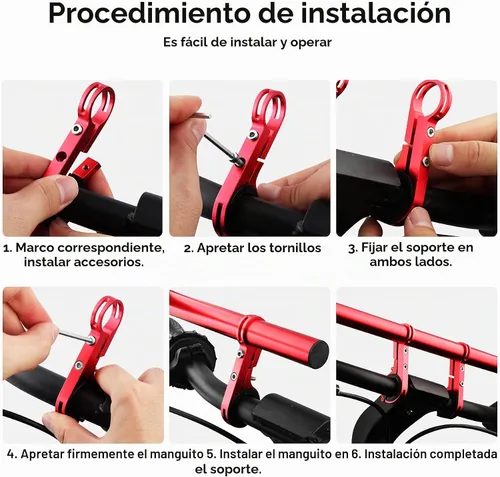 Procedimiento de instalación

Es fácil de instalar y operar

1. Marco correspondiente, instalar accesorios.

2. Apretar los tornillos

3. Fijar el soporte en ambos lados.

4. Apretar firmemente el manguito

5. Instalar el manguito en el soporte.

6. Instalación completada