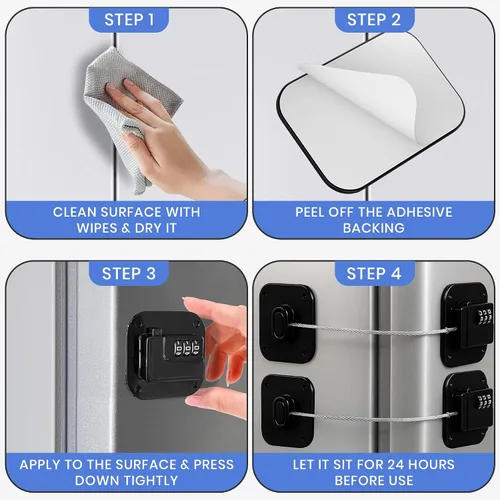 STEP 1

CLEAN SURFACE WITH WIPES & DRY IT

STEP 2

PEEL OFF THE ADHESIVE BACKING

STEP 3

APPLY TO THE SURFACE & PRESS DOWN TIGHTLY

STEP 4

LET IT SIT FOR 24 HOURS BEFORE USE