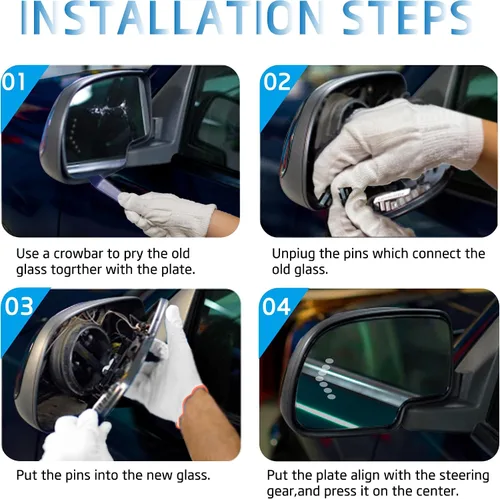 INSTALLATION STEPS

01

Use a crowbar to pry the old glass togrther with the plate.

02

Unpiug the pins which connect the old glass.

03

Put the pins into the new glass.

04

Put the plate align with the steering gear,and press it on the center.