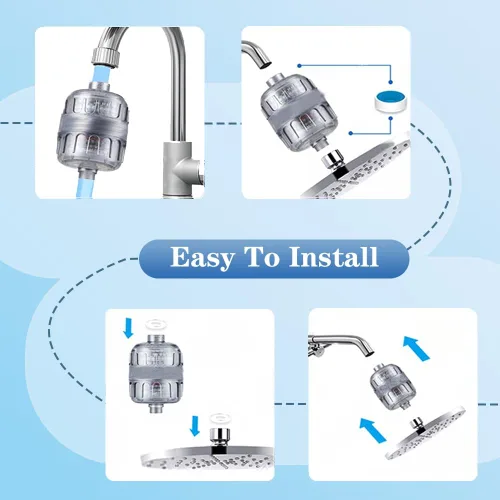 Easy To Install