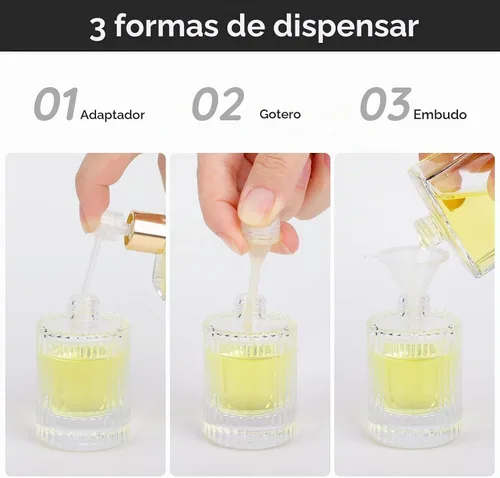 3 formas de dispensar

01 Adaptador

02 Gotero

03 Embudo