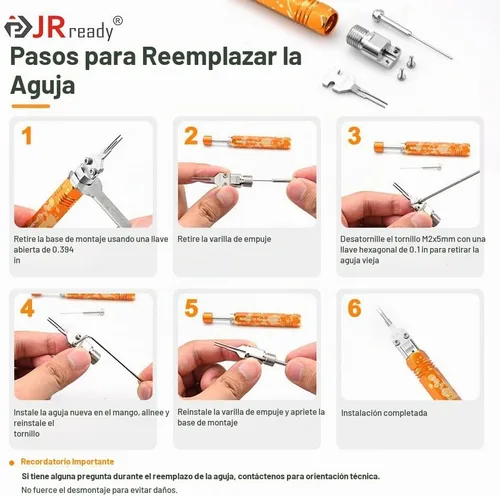 JRready®

Pasos para Reemplazar la Aguja

1
Retire la base de montaje usando una llave abierta de 0.394 in

2
Retire la varilla de empuje

3
Desatornille el tornillo M2x5mm con una llave hexagonal de 0.1 in para retirar la aguja vieja

4
Instale la aguja nueva en el mango, alinee y reinstale el tornillo

5
Reinstale la varilla de empuje y apriete la base de montaje

6
Instalación completada

Recordatorio Importante
Si tiene alguna pregunta durante el reemplazo de la aguja, contáctenos para orientación técnica.
No fuerce el desmontaje para evitar daños.