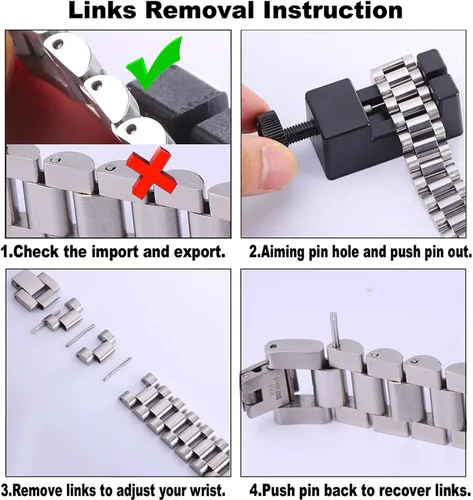 Links Removal Instruction

1.Check the import and export.

2.Aiming pin hole and push pin out.

3.Remove links to adjust your wrist.

4.Push pin back to recover links.