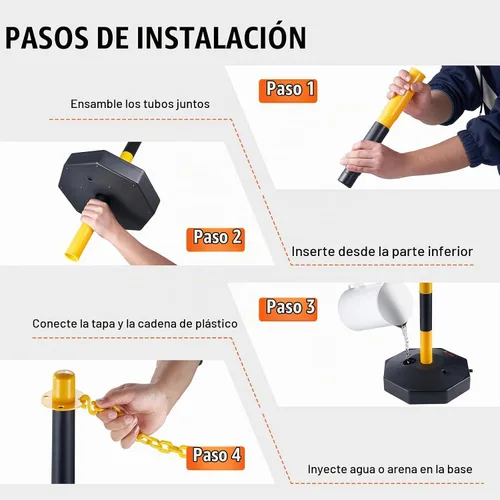 PASOS DE INSTALACIÓN

Paso 1

Ensamble los tubos juntos

Paso 2

Inserte desde la parte inferior

Paso 3

Conecte la tapa y la cadena de plástico

Paso 4

Inyecte agua o arena en la base