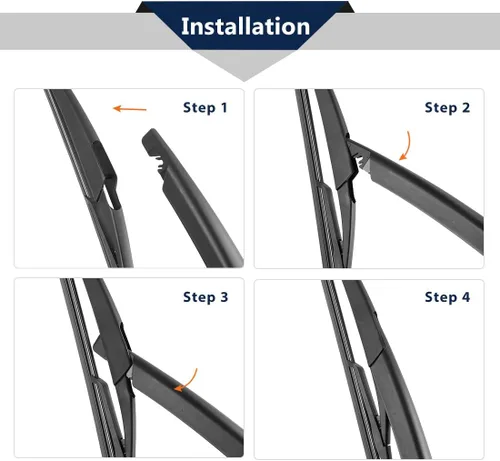 Installation

Step 1

Step 2

Step 3

Step 4