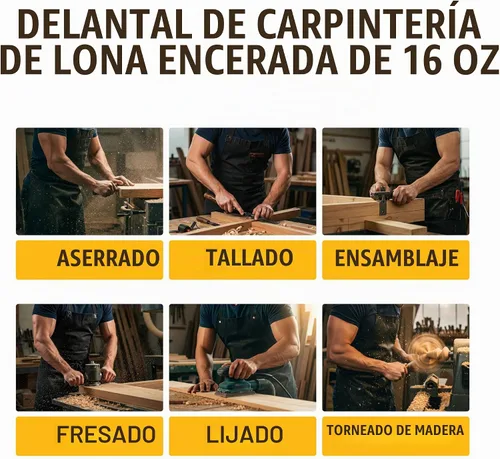 DELANTAL DE CARPINTERÍA DE LONA ENCERADA DE 16 OZ

ASERRADO

TALLADO

ENSAMBLAJE

FRESADO

LIJADO

TORNEADO DE MADERA