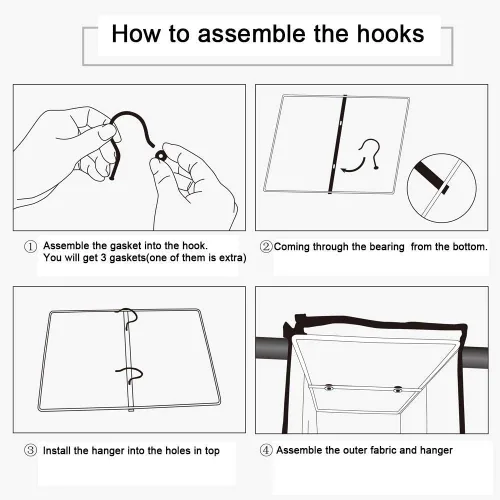 How to assemble the hooks

① Assemble the gasket into the hook. You will get 3 gaskets(one of them is extra)

②Coming through the bearing from the bottom.

③ Install the hanger into the holes in top

④ Assemble the outer fabric and hanger