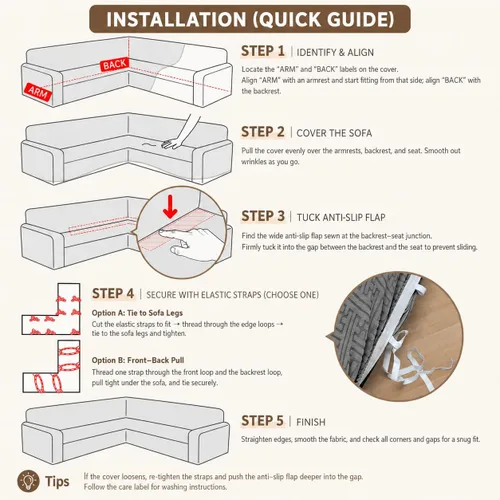 INSTALLATION (QUICK GUIDE)

BACK

ARM

STEP 1 | IDENTIFY & ALIGN

Locate the "ARM" and "BACK" labels on the cover.
Align "ARM" with an armrest and start fitting from that side; align "BACK" with the backrest.

STEP 2 | COVER THE SOFA

Pull the cover evenly over the armrests, backrest, and seat. Smooth out wrinkles as you go.

STEP 3 | TUCK ANTI-SLIP FLAP

Find the wide anti-slip flap sewn at the backrest–seat junction.
Firmly tuck it into the gap between the backrest and the seat to prevent sliding.

STEP 4 | SECURE WITH ELASTIC STRAPS (CHOOSE ONE)

Option A: Tie to Sofa Legs

Cut the elastic straps to fit → thread through the edge loops → tie to the sofa legs and tighten.

Option B: Front–Back Pull

Thread one strap through the front loop and the backrest loop, pull tight under the sofa, and tie securely.

STEP 5 | FINISH

Straighten edges, smooth the fabric, and check all corners and gaps for a snug fit.

Tips If the cover loosens, re-tighten the straps and push the anti-slip flap deeper into the gap.
Follow the care label for washing instructions.