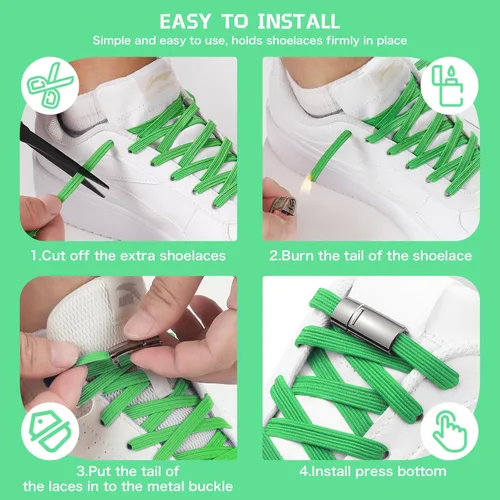 EASY TO INSTALL

Simple and easy to use, holds shoelaces firmly in place

1.Cut off the extra shoelaces

2.Burn the tail of the shoelace

3.Put the tail of the laces in to the metal buckle

4.Install press bottom