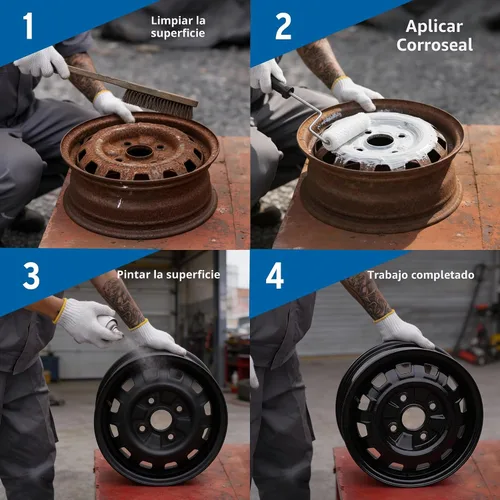 1

Limpiar la superficie

2

Aplicar Corroseal

3

Pintar la superficie

4

Trabajo completado