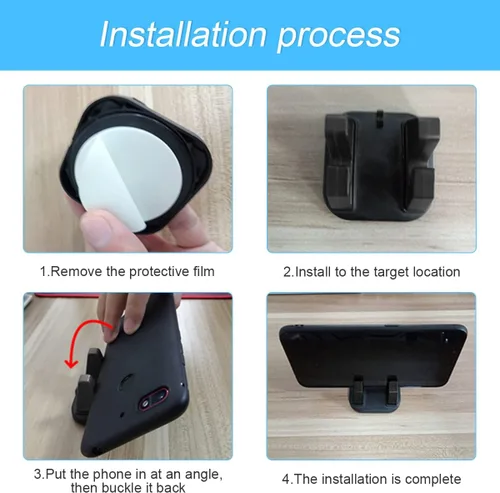 Installation process

1.Remove the protective film

2.Install to the target location

3.Put the phone in at an angle, then buckle it back

4.The installation is complete