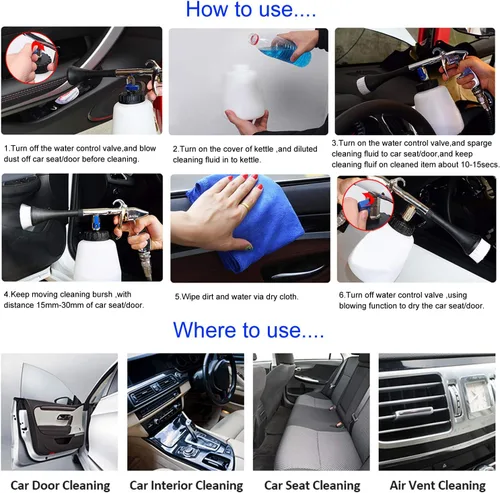 How to use....

1.Turn off the water control valve,and blow dust off car seat/door before cleaning.

2.Turn on the cover of kettle ,and diluted cleaning fluid in to kettle.

3.Turn on the water control valve,and sparge cleaning fluid to car seat/door,and keep cleaning fluif on cleaned item about 10-15secs.

4.Keep moving cleaning bursh ,with distance 15mm-30mm of car seat/door.

5.Wipe dirt and water via dry cloth.

6.Turn off water control valve ,using blowing function to dry the car seat/door.

Where to use....

Car Door Cleaning

Car Interior Cleaning

Car Seat Cleaning

Air Vent Cleaning