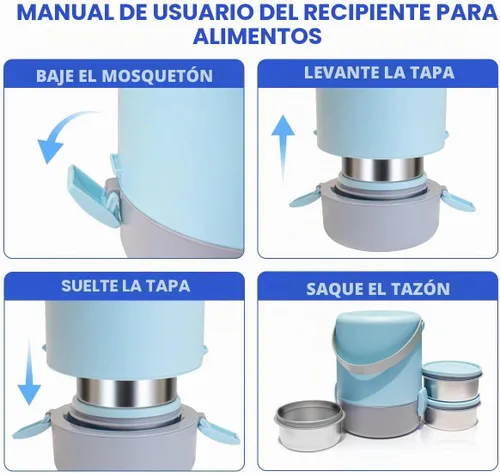 MANUAL DE USUARIO DEL RECIPIENTE PARA ALIMENTOS

BAJE EL MOSQUETÓN

LEVANTE LA TAPA

SUELTE LA TAPA

SAQUE EL TAZÓN