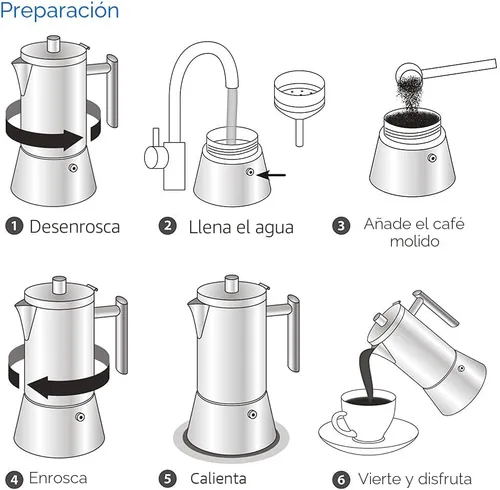 Preparación

1 Desenrosca

2 Llena el agua

3 Añade el café molido

4 Enrosca

5 Calienta

6 Vierte y disfruta