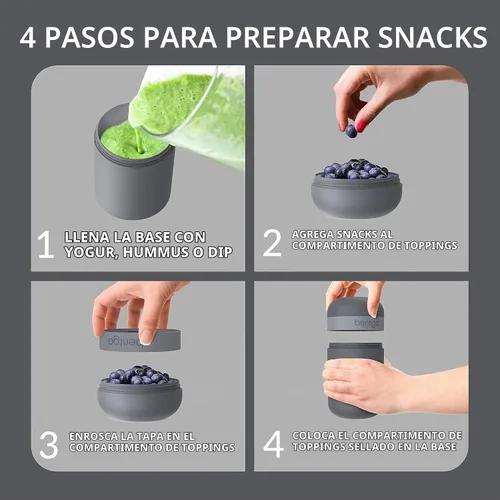 4 PASOS PARA PREPARAR SNACKS

1 LLENA LA BASE CON YOGUR, HUMMUS O DIP

2 AGREGA SNACKS AL COMPARTIMENTO DE TOPPINGS

bentgo

3 ENROSCA LA TAPA EN EL COMPARTIMENTO DE TOPPINGS

bentgo

4 COLOCA EL COMPARTIMENTO DE TOPPINGS SELLADO EN LA BASE