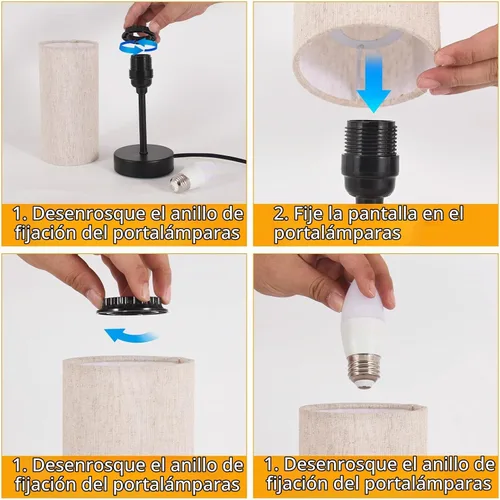 1. Desenrosque el anillo de fijación del portalámparas

2. Fije la pantalla en el portalámparas

1. Desenrosque el anillo de fijación del portalámparas

1. Desenrosque el anillo de fijación del portalámparas