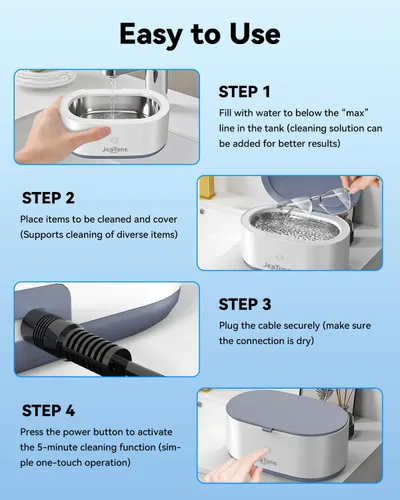 Easy to Use

JeaTone

STEP 1

Fill with water to below the “max” line in the tank (cleaning solution can be added for better results)

STEP 2

Place items to be cleaned and cover (Supports cleaning of diverse items)

JeaTone

STEP 3

Plug the cable securely (make sure the connection is dry)

STEP 4

Press the power button to activate the 5-minute cleaning function (simple one-touch operation)

JeaTone