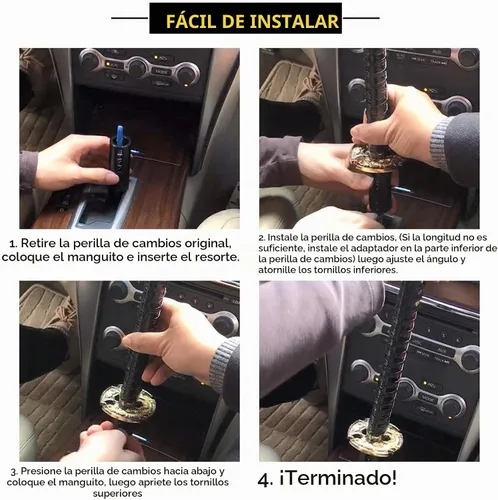 FÁCIL DE INSTALAR

1. Retire la perilla de cambios original, coloque el manguito e inserte el resorte.

2. Instale la perilla de cambios, (Si la longitud no es suficiente, instale el adaptador en la parte inferior de la perilla de cambios) luego ajuste el ángulo y atornille los tornillos inferiores.

3. Presione la perilla de cambios hacia abajo y coloque el manguito, luego apriete los tornillos superiores

4. ¡Terminado!