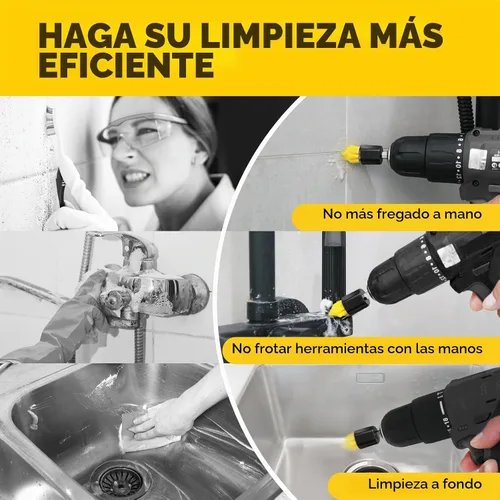 HAGA SU LIMPIEZA MÁS EFICIENTE

No más fregado a mano

No frotar herramientas con las manos

Limpieza a fondo