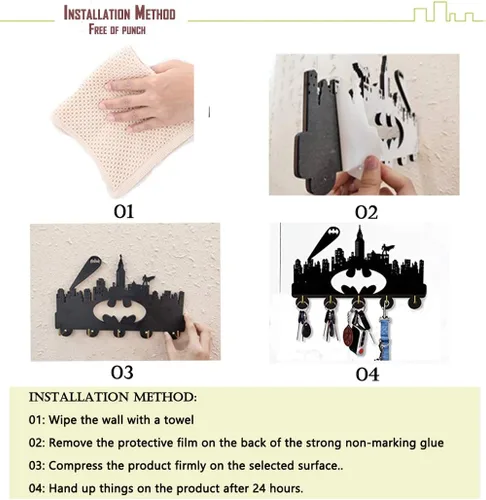 INSTALLATION METHOD
FREE OF PUNCH

01

02

03

04

INSTALLATION METHOD:

01: Wipe the wall with a towel

02: Remove the protective film on the back of the strong non-marking glue

03: Compress the product firmly on the selected surface..

04: Hand up things on the product after 24 hours.