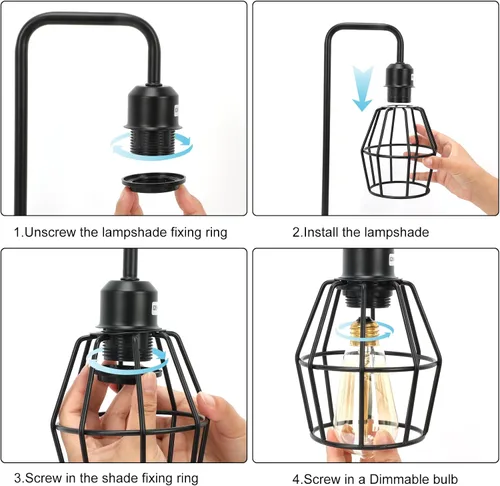 1.Unscrew the lampshade fixing ring

2.Install the lampshade

3.Screw in the shade fixing ring

4.Screw in a Dimmable bulb