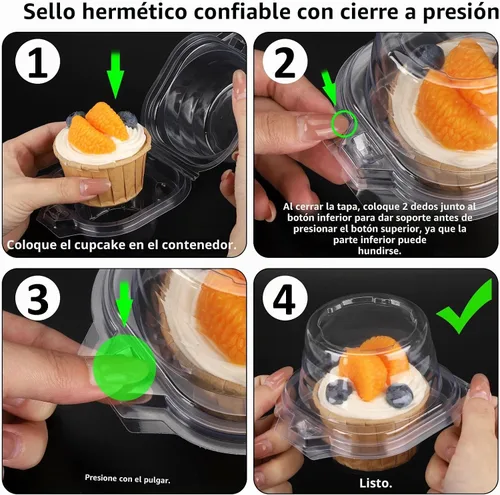 Sello hermético confiable con cierre a presión

1

Coloque el cupcake en el contenedor.

2

Al cerrar la tapa, coloque 2 dedos junto al botón inferior para dar soporte antes de presionar el botón superior, ya que la parte inferior puede hundirse.

3

Presione con el pulgar.

4

Listo.