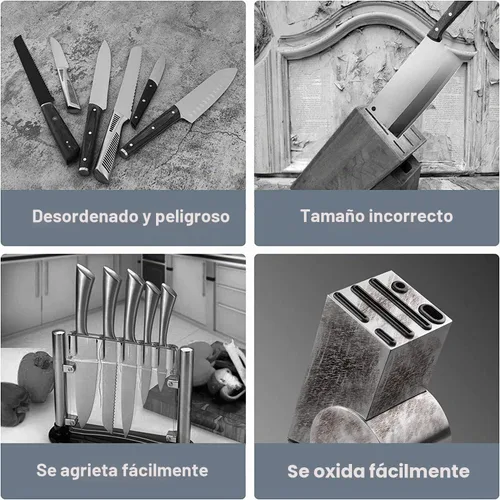 Desordenado y peligroso

Tamaño incorrecto

Se agrieta fácilmente

Se oxida fácilmente