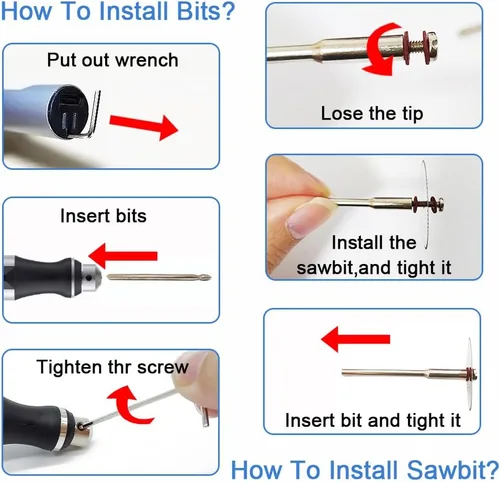 How To Install Bits?

Put out wrench

Insert bits

Tighten thr screw

Lose the tip

Install the sawbit,and tight it

Insert bit and tight it

How To Install Sawbit?